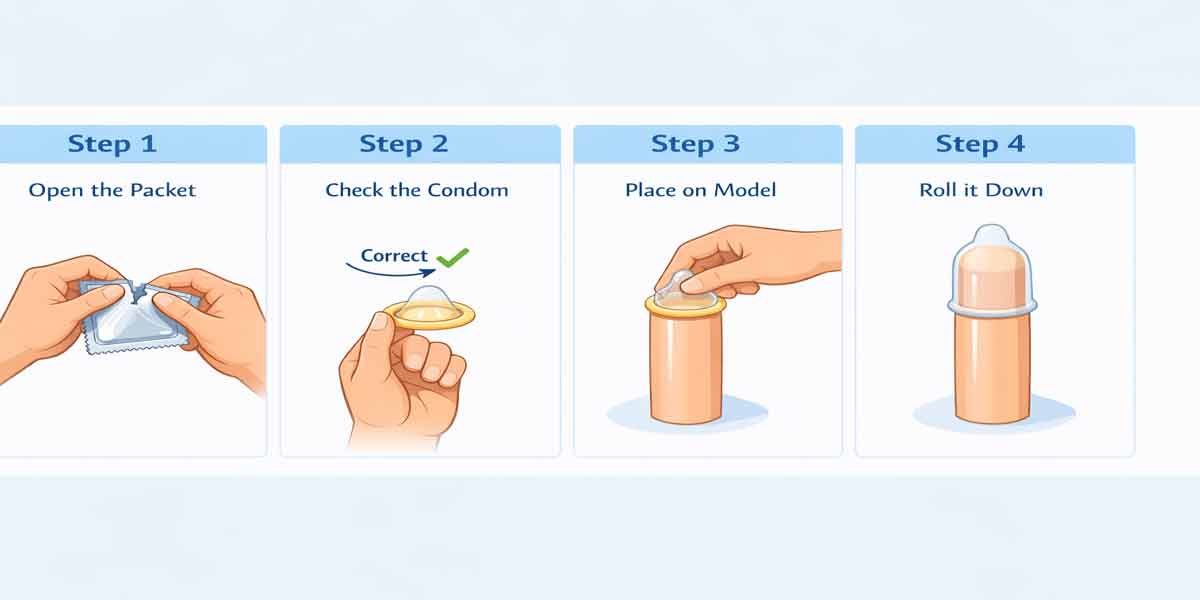 Step 1
Open the Packet

Step 2
Check the Condom
Correct

Step 3
Place on Model

Step 4
Roll it Down